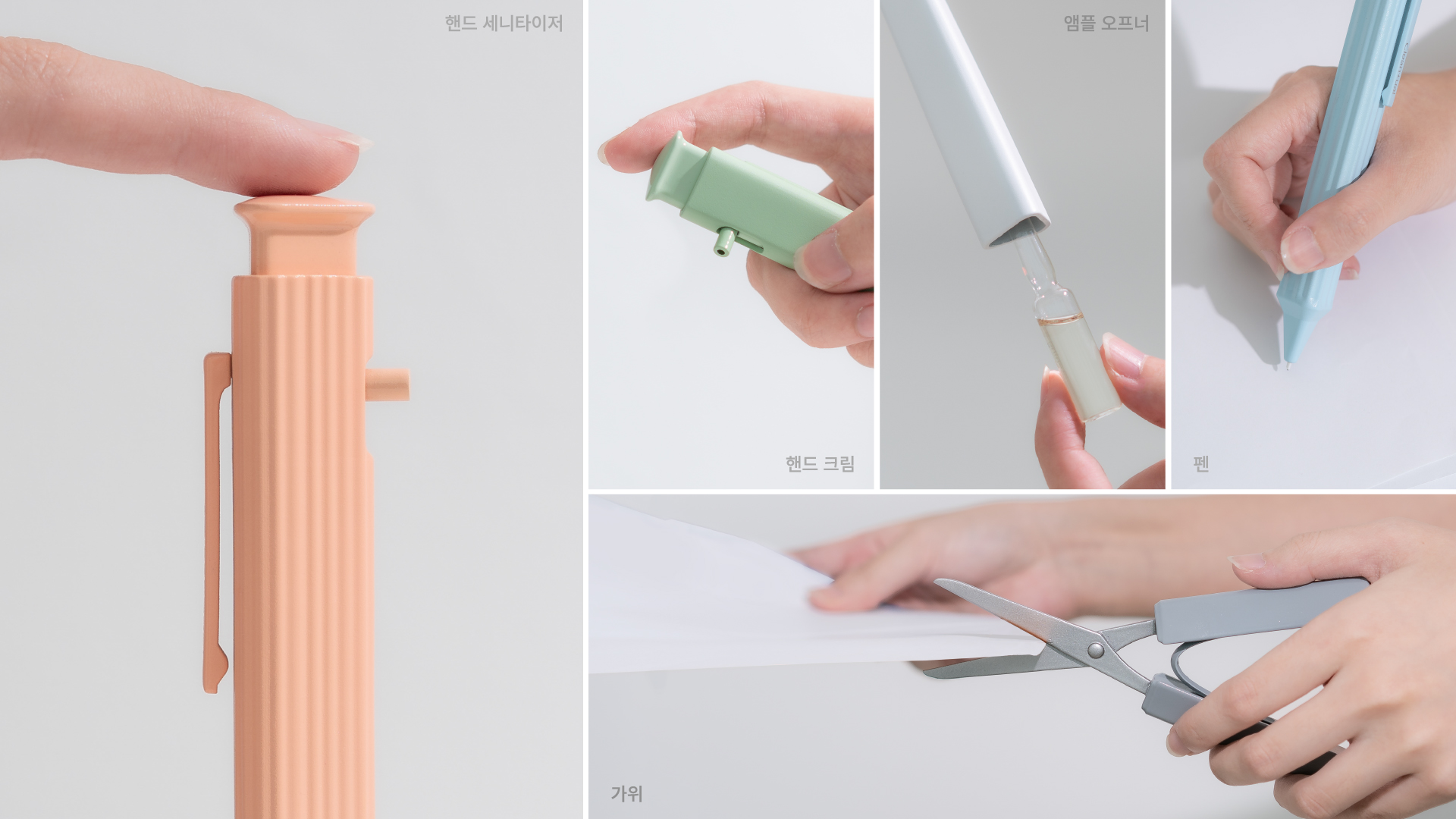 핸드 세니타이저

핸드 크림

앰플 오프너

펜

가위