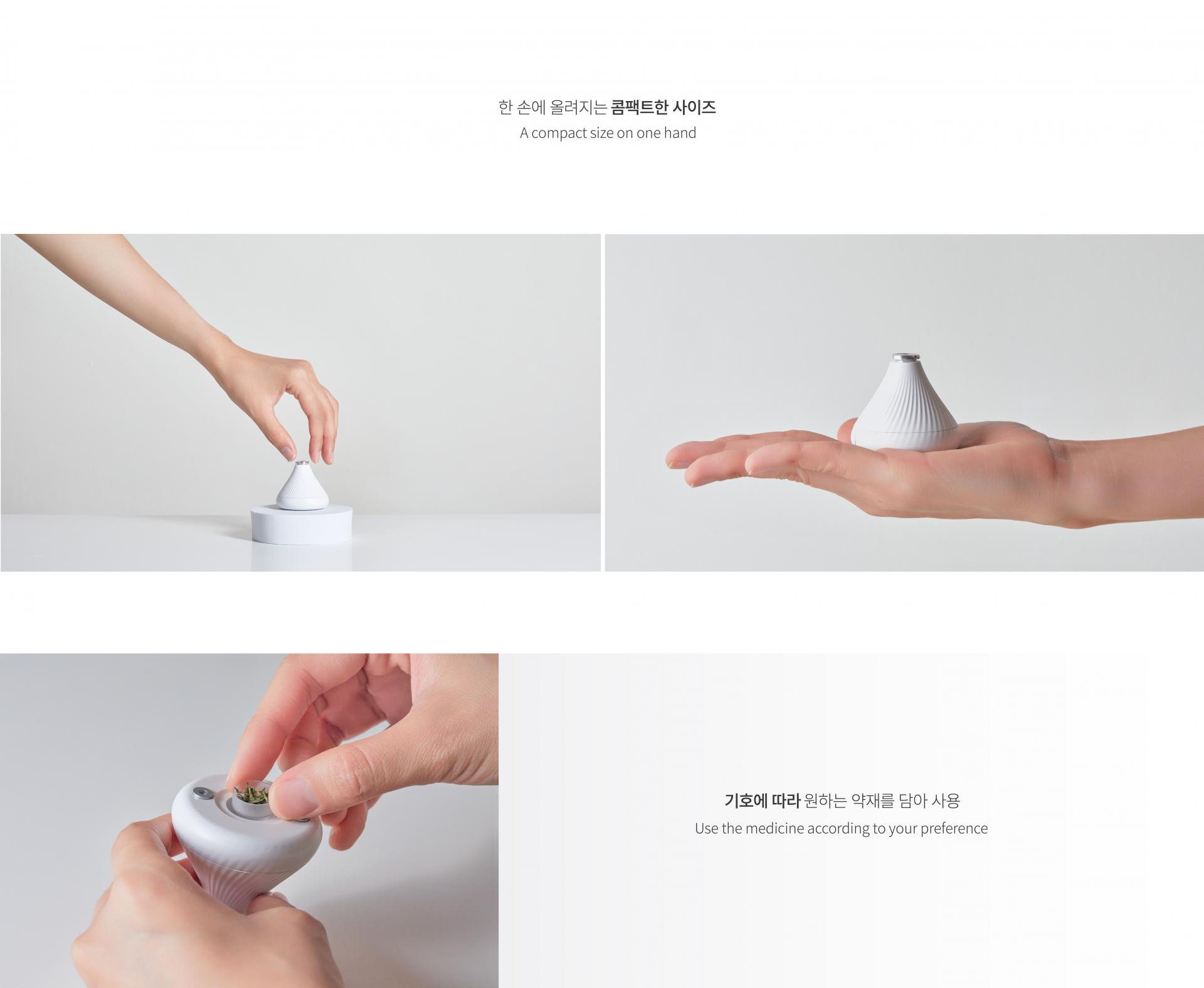 한 손에 올려지는 콤팩트한 사이즈
A compact size on one hand

기호에 따라 원하는 약재를 담아 사용
Use the medicine according to your preference