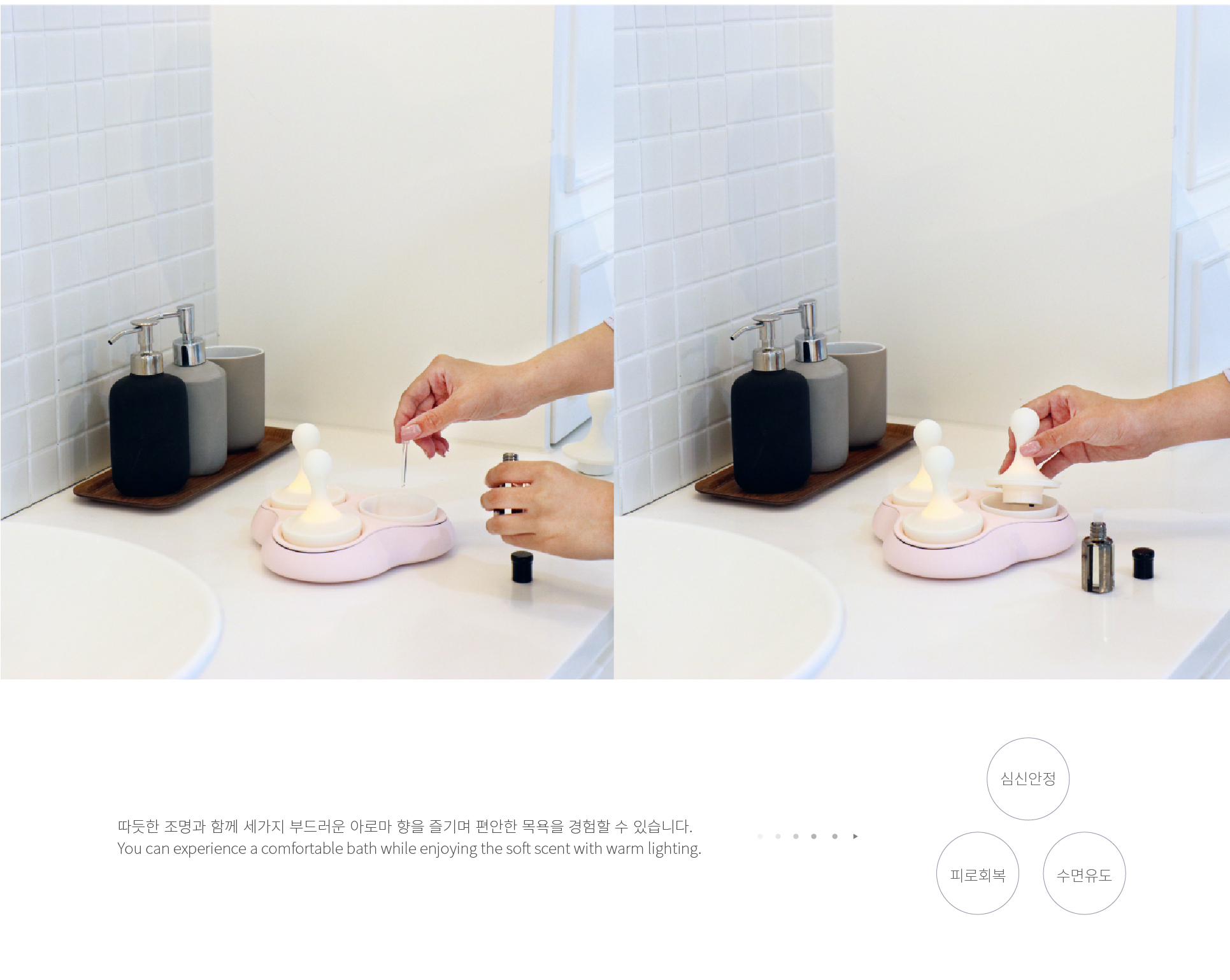 따듯한 조명과 함께 세가지 부드러운 아로마 향을 즐기며 편안한 목욕을 경험할 수 있습니다.
You can experience a comfortable bath while enjoying the soft scent with warm lighting.

심신안정

피로회복

수면유도